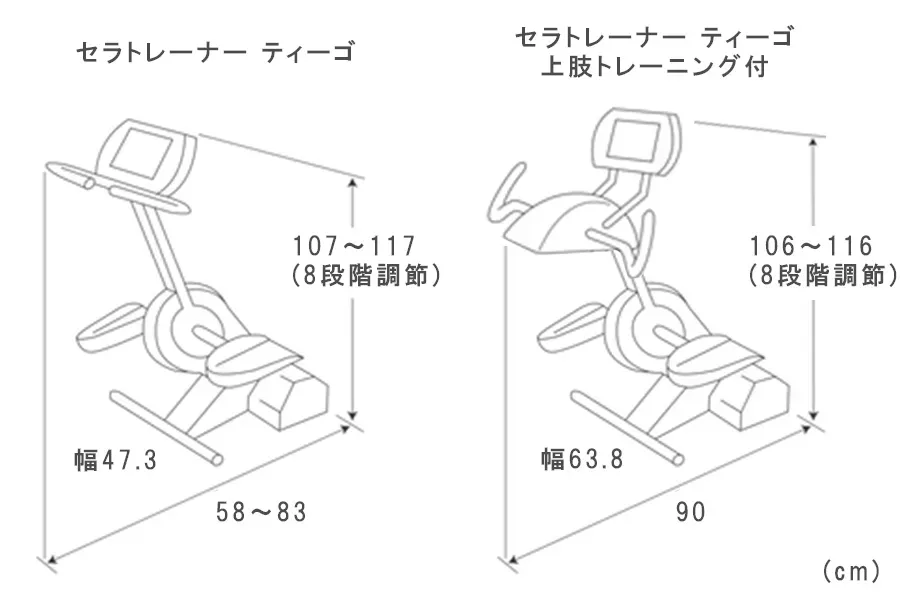 セラトレーナー ティーゴ

107～117
(8段階調節)

幅47.3

58～83

セラトレーナー ティーゴ
上肢トレーニング付

106～116
(8段階調節)

幅63.8

90

(cm)